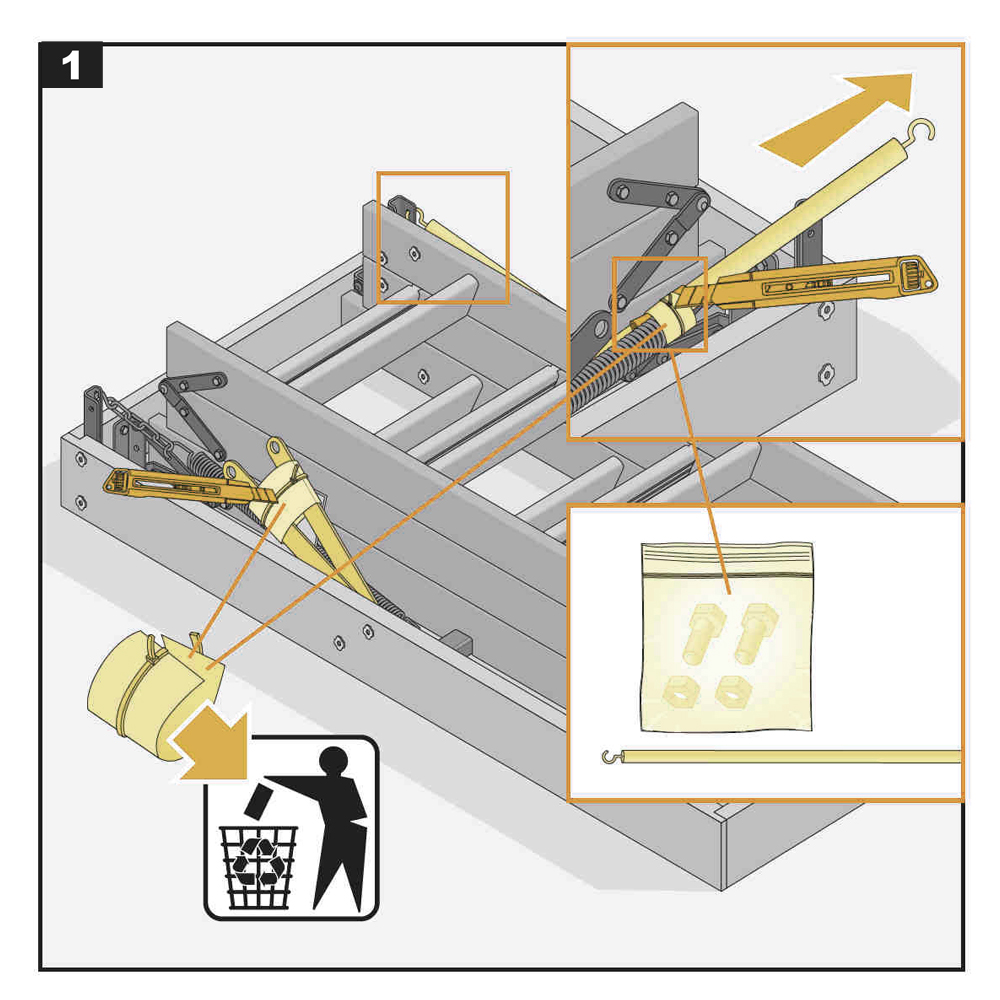 1